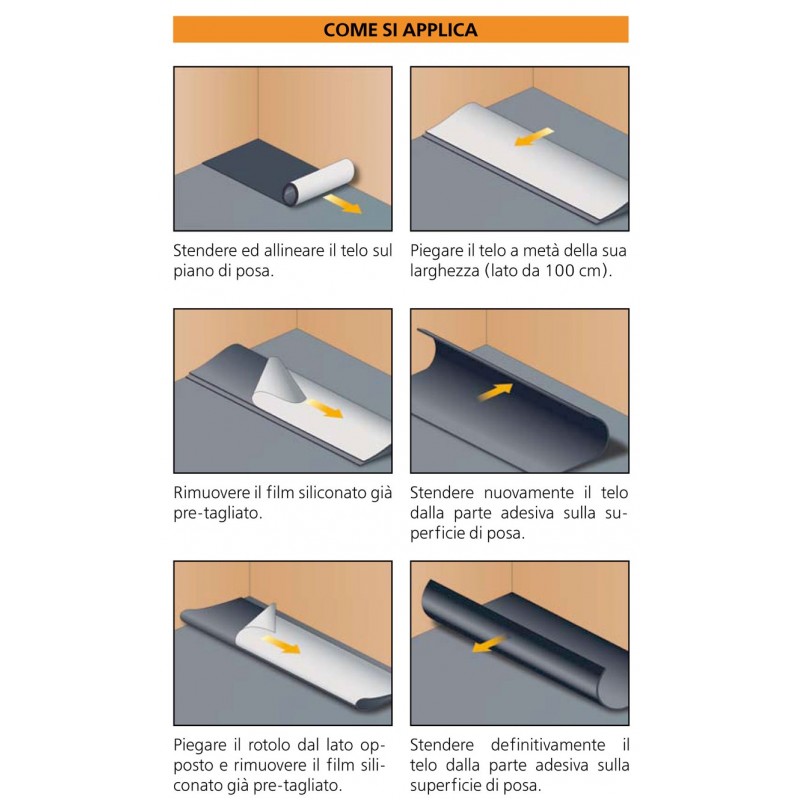 COME SI APPLICA

Stendere ed allineare il telo sul piano di posa.

Piegare il telo a metà della sua larghezza (lato da 100 cm).

Rimuovere il film siliconato già pre-tagliato.

Stendere nuovamente il telo dalla parte adesiva sulla superficie di posa.

Piegare il rotolo dal lato opposto e rimuovere il film siliconato già pre-tagliato.

Stendere definitivamente il telo dalla parte adesiva sulla superficie di posa.